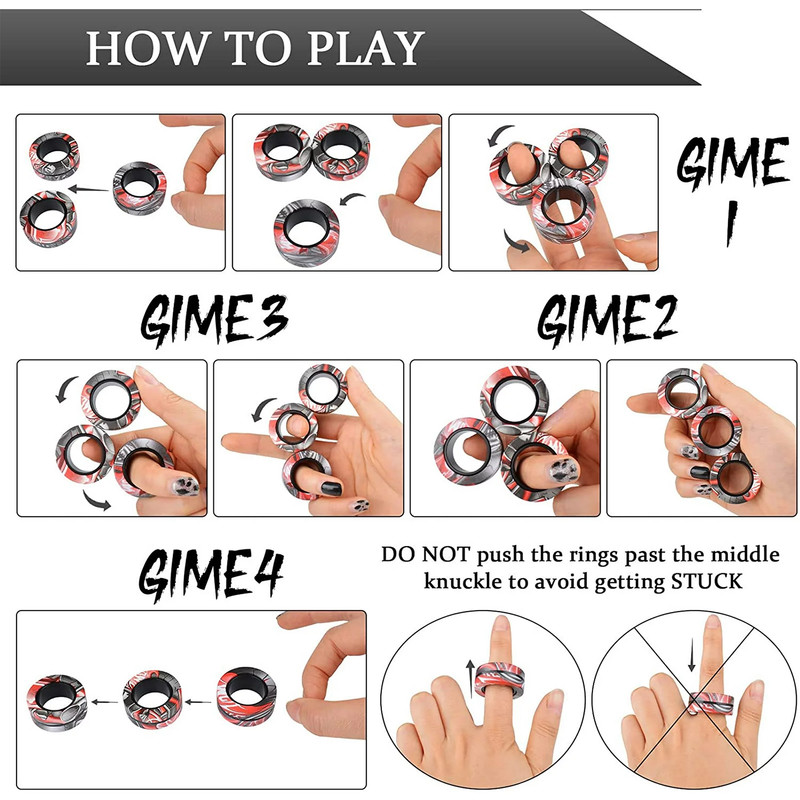 HOW TO PLAY

GIME 1

GIME3

GIME2

GIME4

DO NOT push the rings past the middle knuckle to avoid getting STUCK