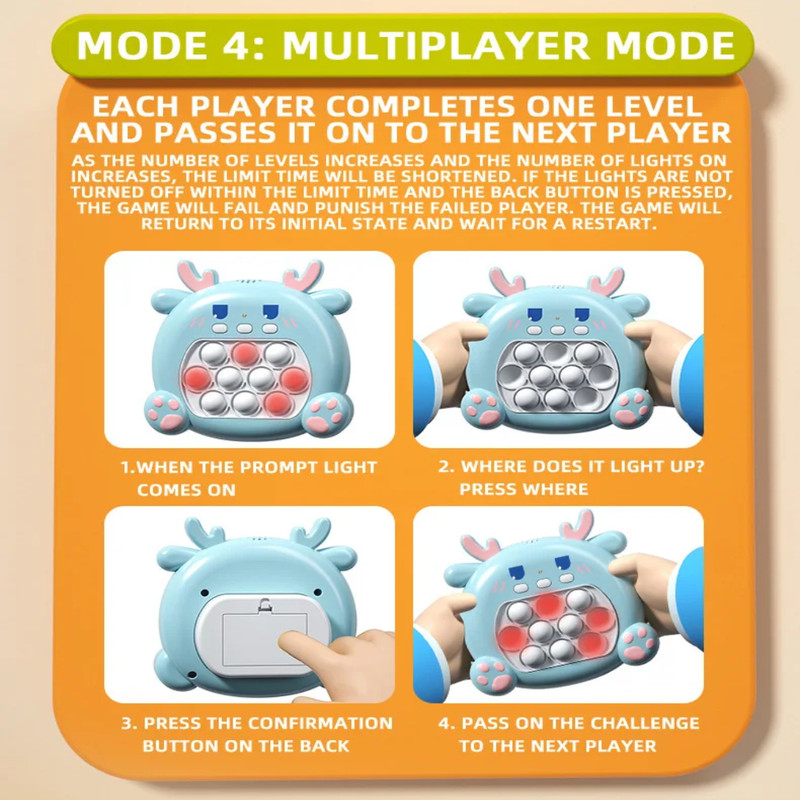 MODE 4: MULTIPLAYER MODE

EACH PLAYER COMPLETES ONE LEVEL AND PASSES IT ON TO THE NEXT PLAYER

AS THE NUMBER OF LEVELS INCREASES AND THE NUMBER OF LIGHTS ON INCREASES, THE LIMIT TIME WILL BE SHORTENED. IF THE LIGHTS ARE NOT TURNED OFF WITHIN THE LIMIT TIME AND THE BACK BUTTON IS PRESSED, THE GAME WILL FAIL AND PUNISH THE FAILED PLAYER. THE GAME WILL RETURN TO ITS INITIAL STATE AND WAIT FOR A RESTART.

1.WHEN THE PROMPT LIGHT COMES ON

2. WHERE DOES IT LIGHT UP? PRESS WHERE

3. PRESS THE CONFIRMATION BUTTON ON THE BACK

4. PASS ON THE CHALLENGE TO THE NEXT PLAYER