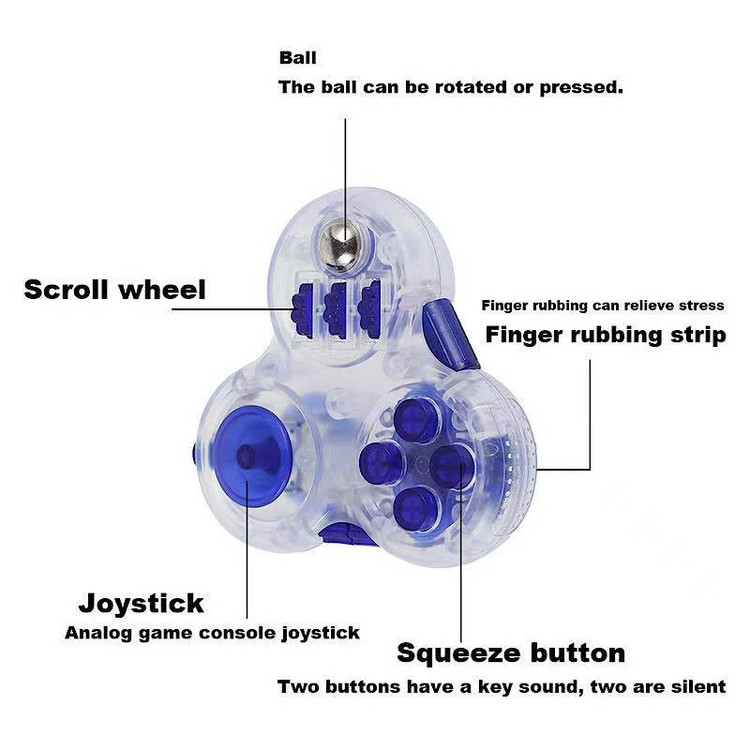 Ball
The ball can be rotated or pressed.

Scroll wheel

Finger rubbing can relieve stress
Finger rubbing strip

Joystick
Analog game console joystick

Squeeze button
Two buttons have a key sound, two are silent