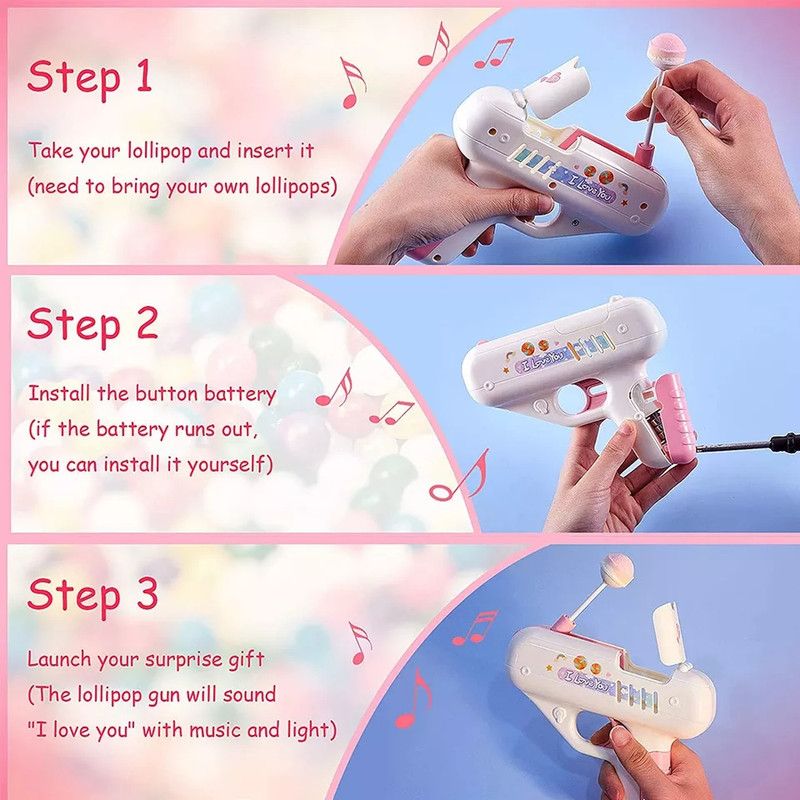 Step 1

Take your lollipop and insert it (need to bring your own lollipops)

I Love You

Step 2

Install the button battery (if the battery runs out, you can install it yourself)

I Love You

Step 3

Launch your surprise gift (The lollipop gun will sound "I love you" with music and light)

I Love You