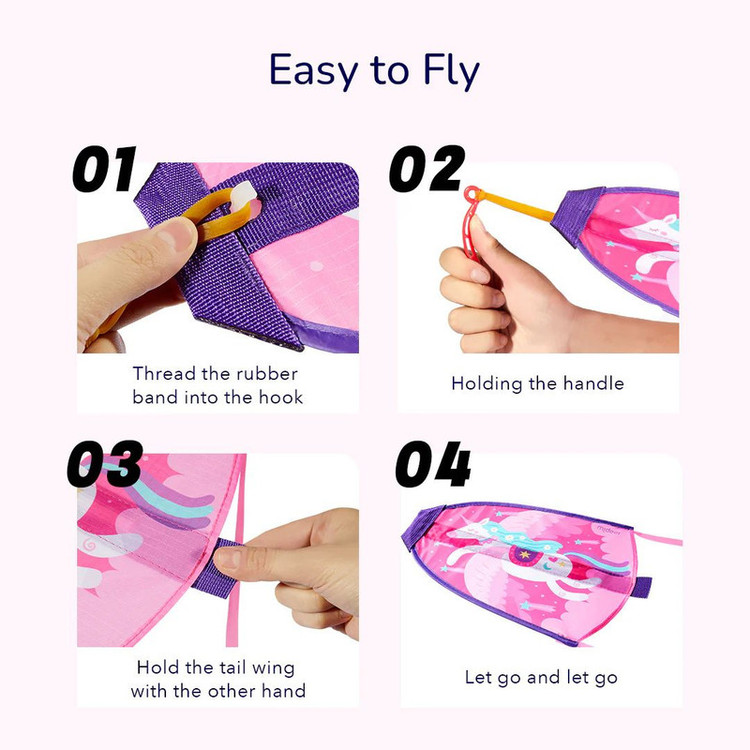 Easy to Fly

01

Thread the rubber band into the hook

02

Holding the handle

03

Hold the tail wing with the other hand

04

Let go and let go