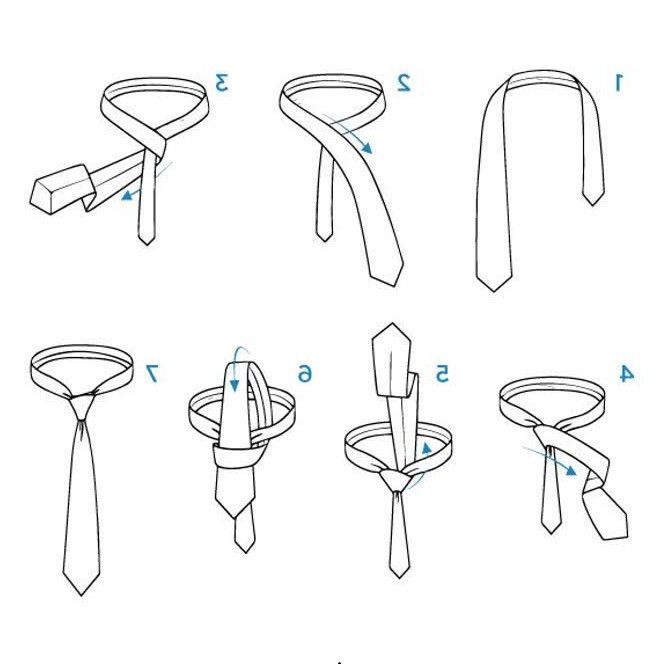 3

2

1

7

6

5

4